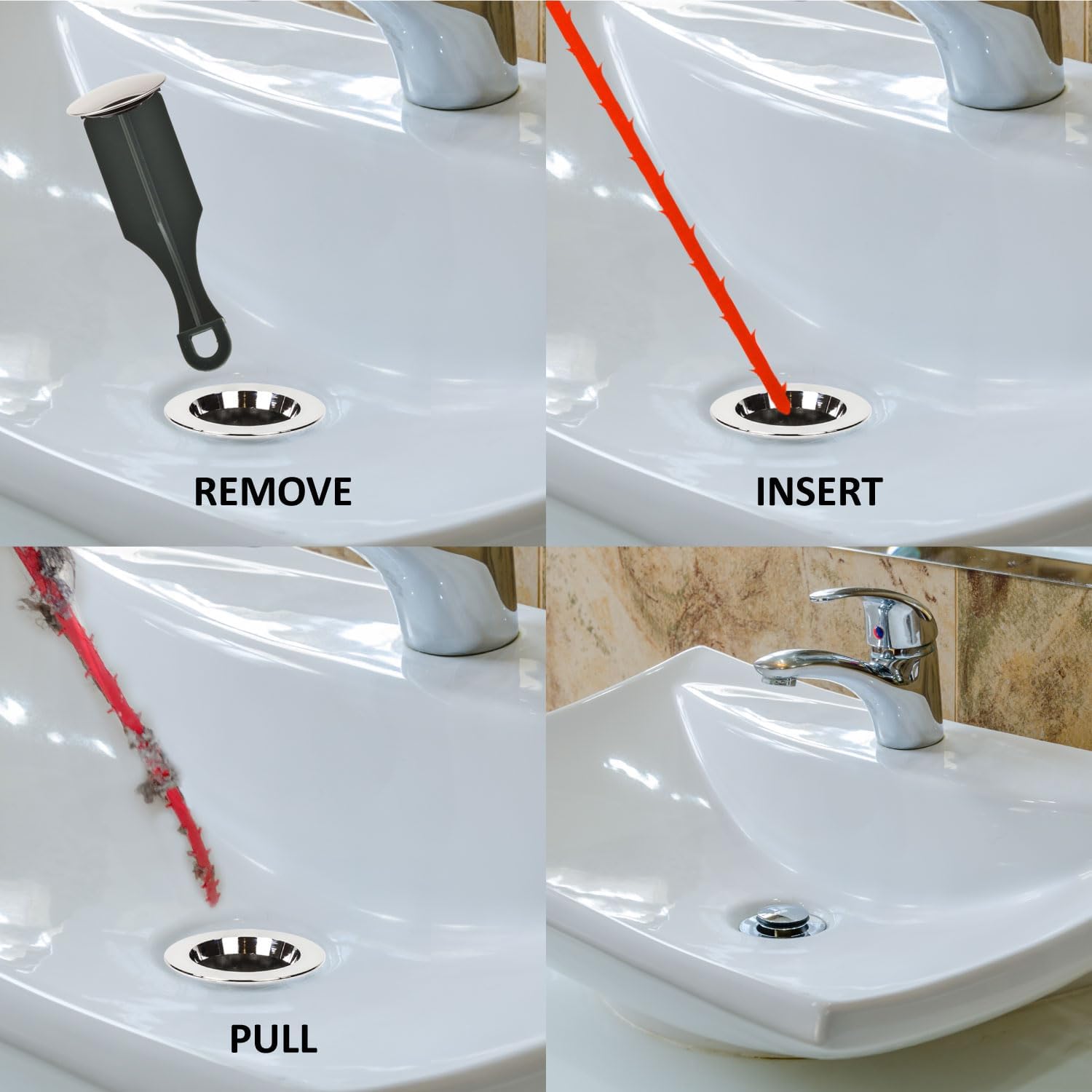 REMOVE

INSERT

PULL