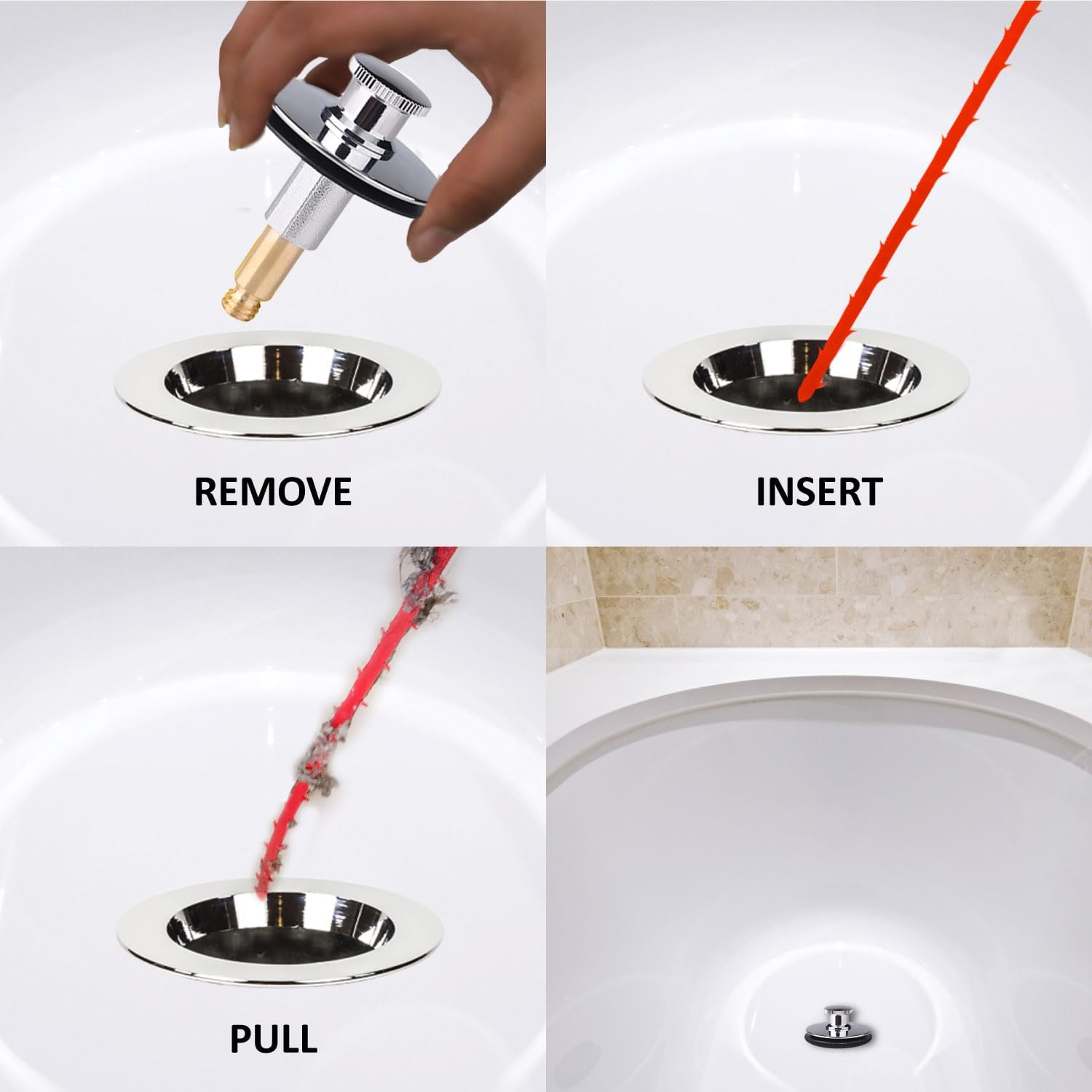 REMOVE

INSERT

PULL