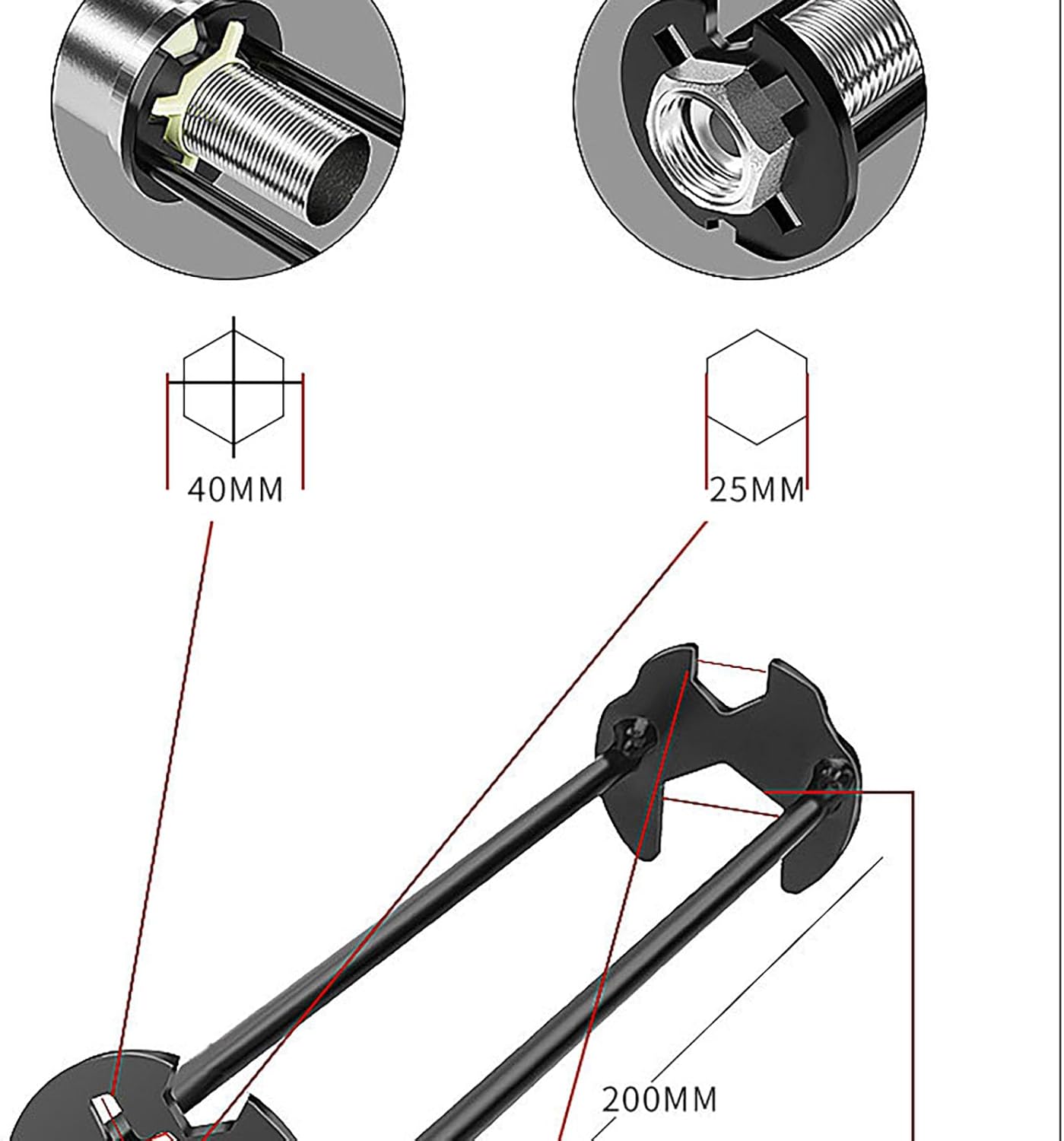 40MM

25MM

200MM