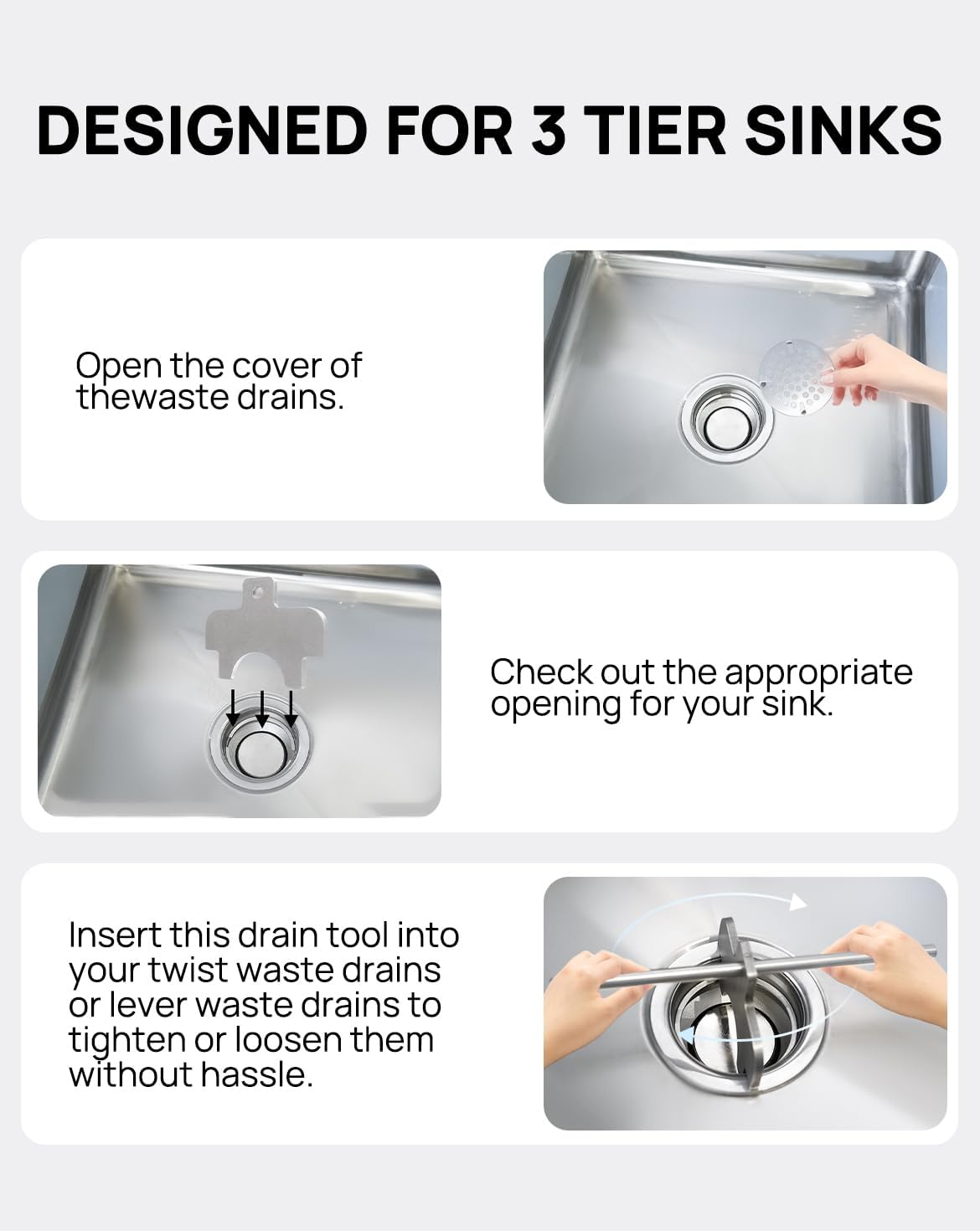 DESIGNED FOR 3 TIER SINKS

Open the cover of thewaste drains.

Check out the appropriate opening for your sink.

Insert this drain tool into your twist waste drains or lever waste drains to tighten or loosen them without hassle.