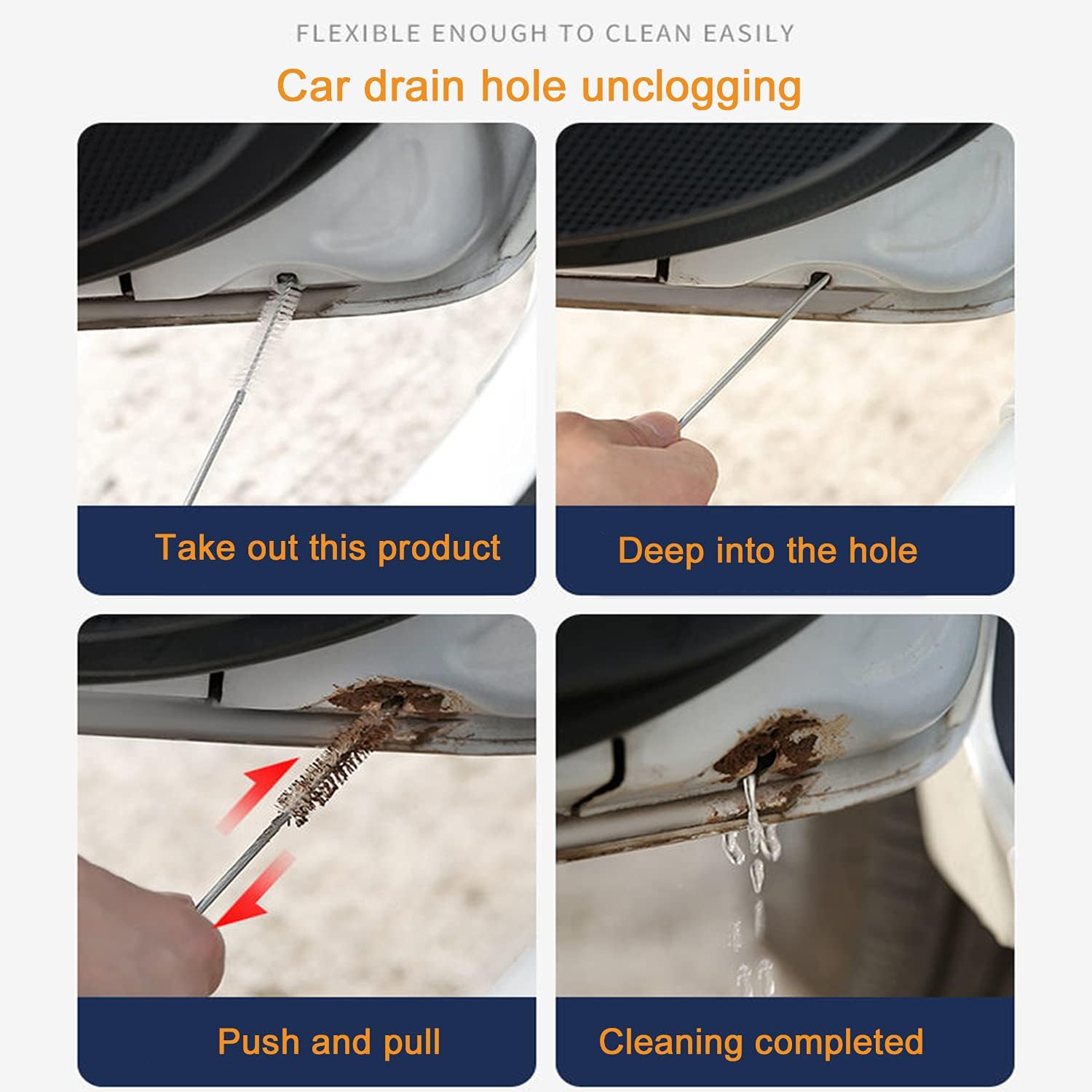 FLEXIBLE ENOUGH TO CLEAN EASILY

Car drain hole unclogging

Take out this product

Deep into the hole

Push and pull

Cleaning completed