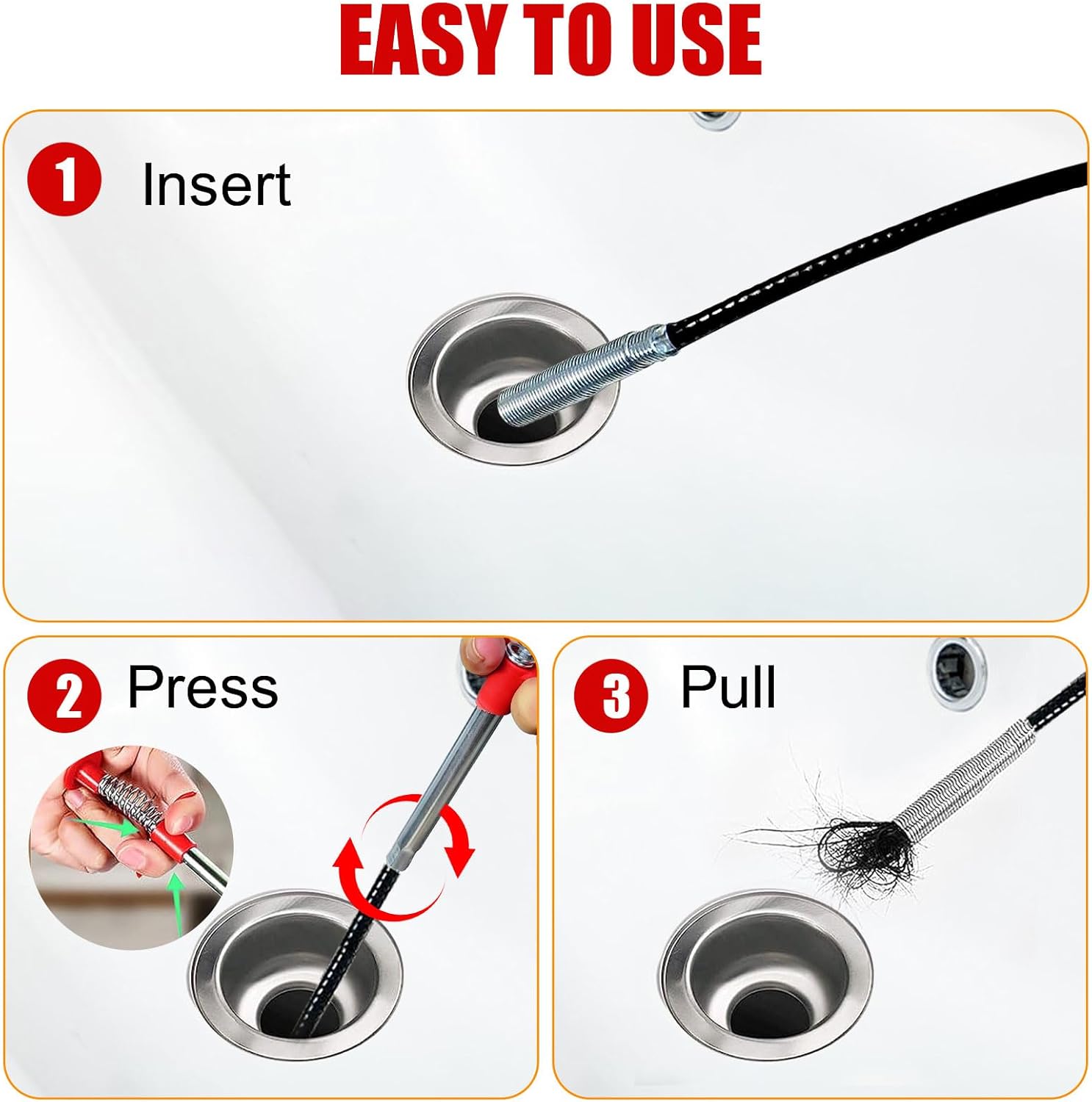 EASY TO USE

1 Insert

2 Press

3 Pull