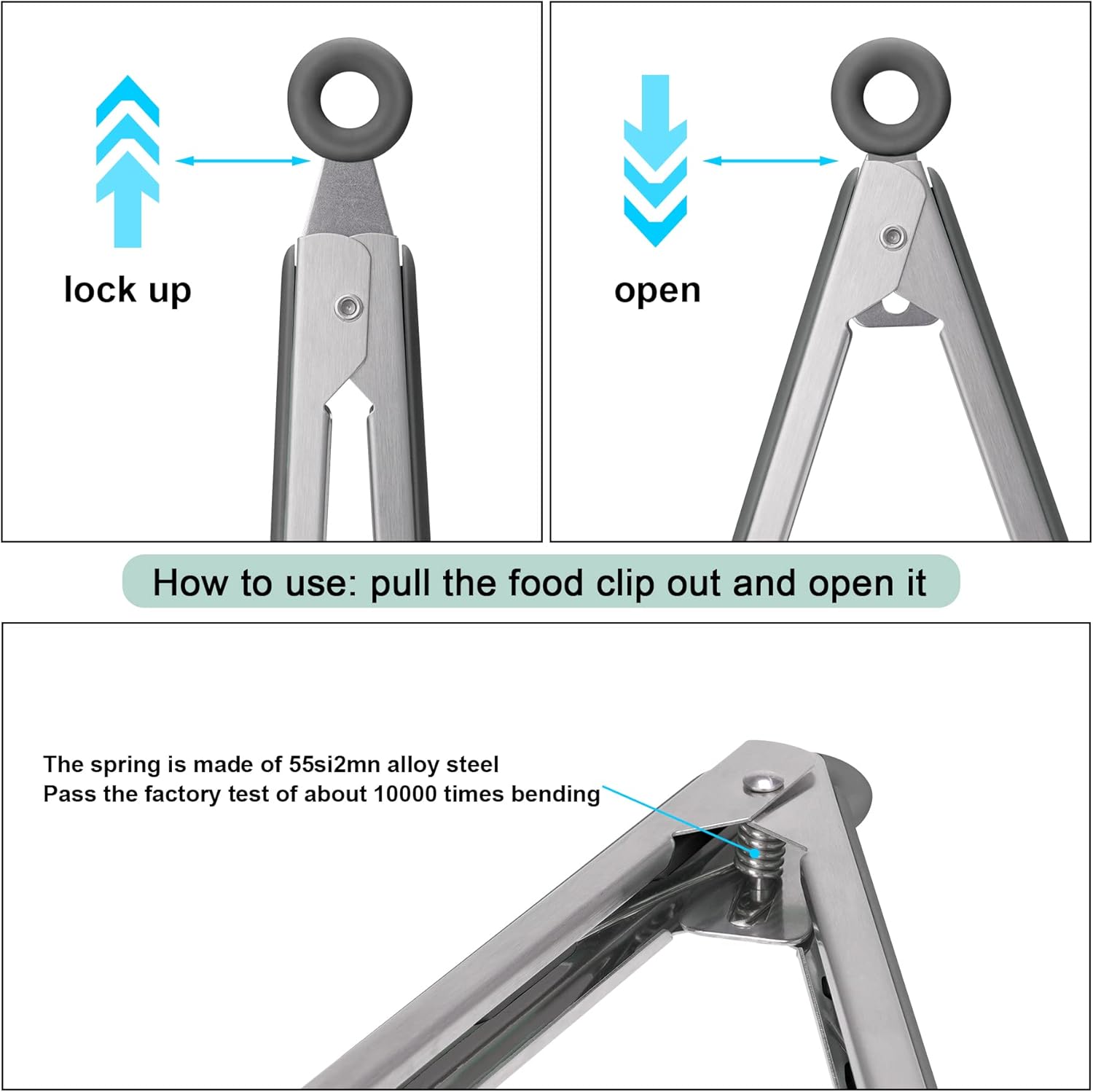 lock up

open

How to use: pull the food clip out and open it

The spring is made of 55si2mn alloy steel
Pass the factory test of about 10000 times bending