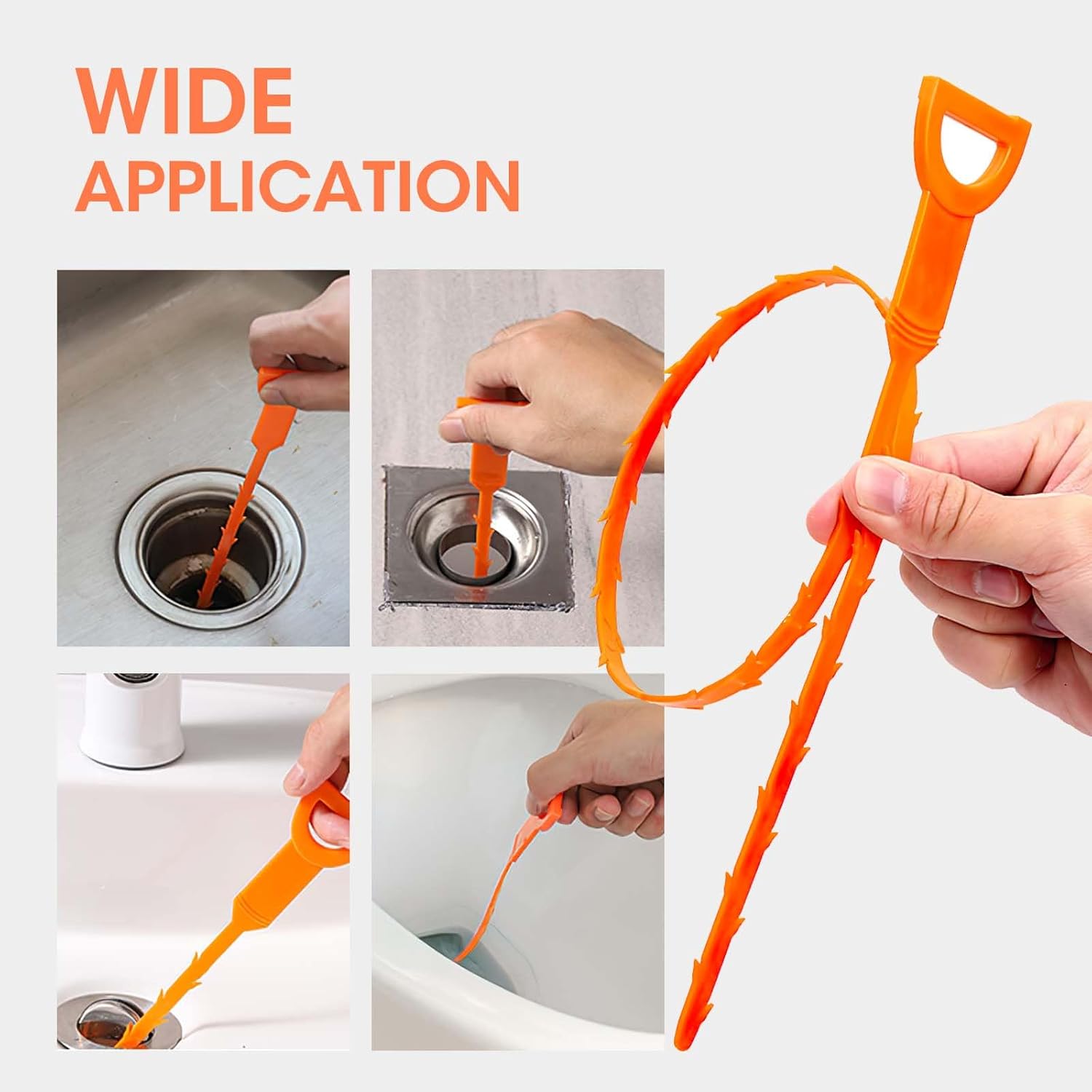 WIDE
APPLICATION