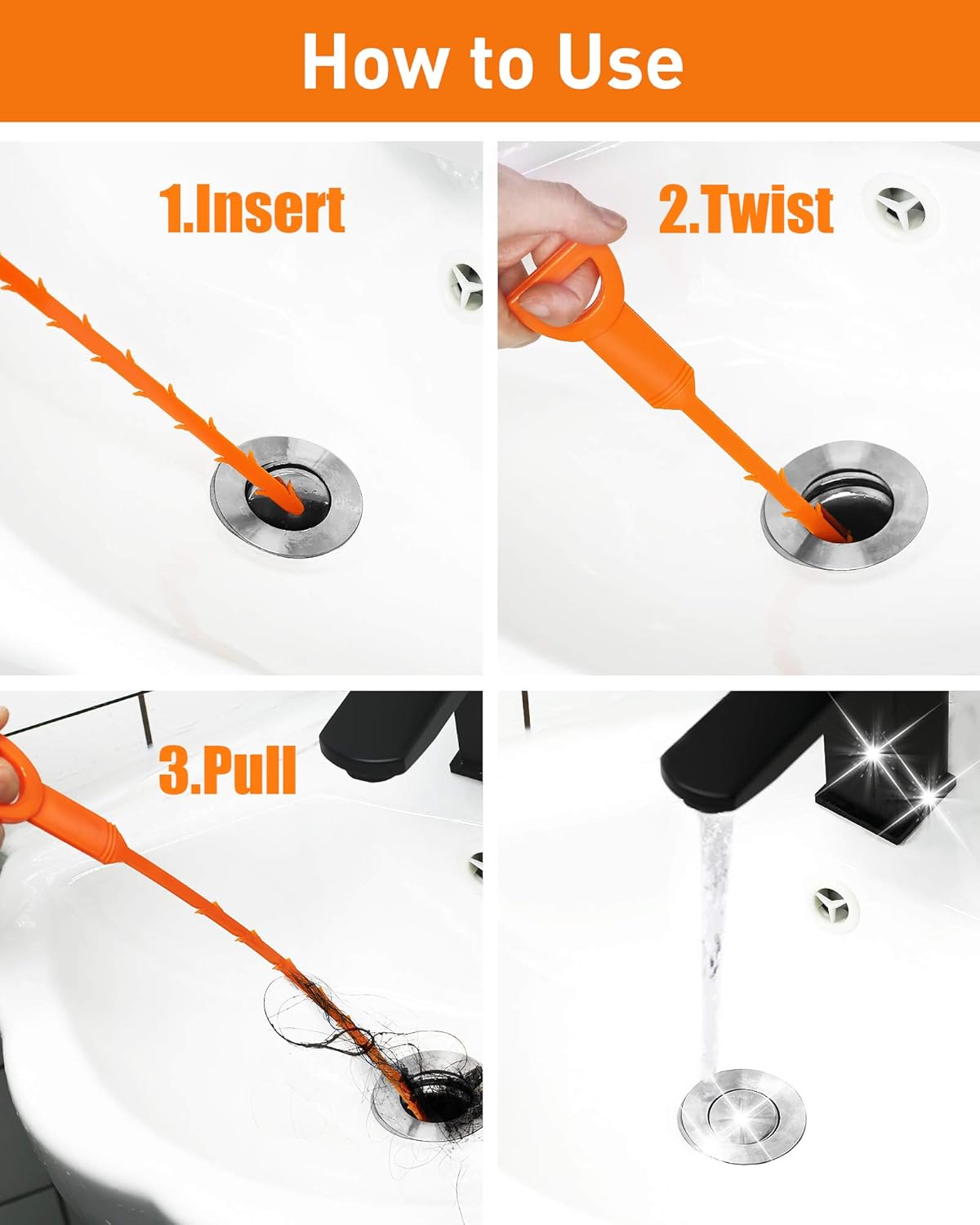 How to Use

1.Insert

2.Twist

3.Pull