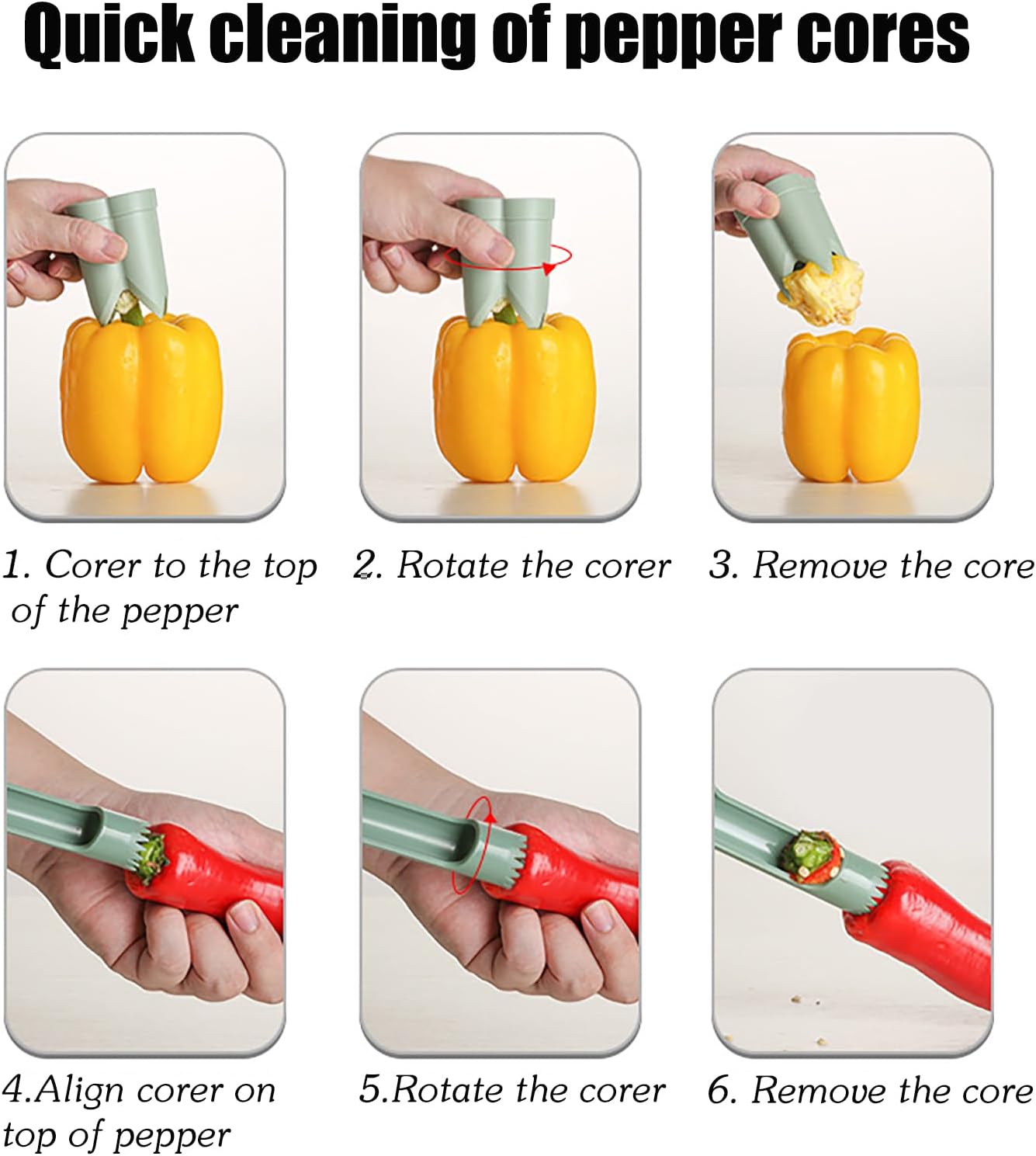 Quick cleaning of pepper cores

1. Corer to the top of the pepper

2. Rotate the corer

3. Remove the core

4.Align corer on top of pepper

5.Rotate the corer

6. Remove the core